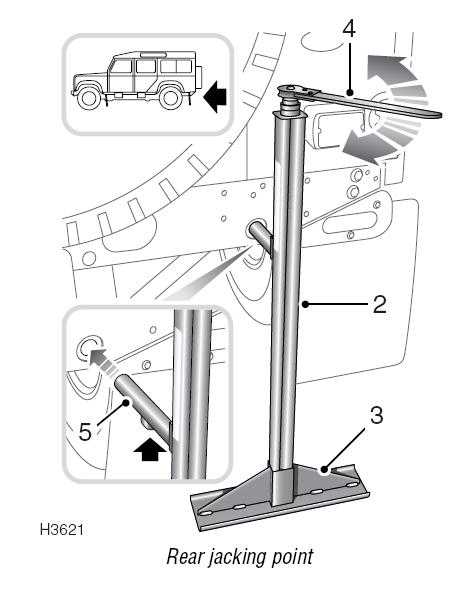 4

2

5

3

H3621

Rear jacking point