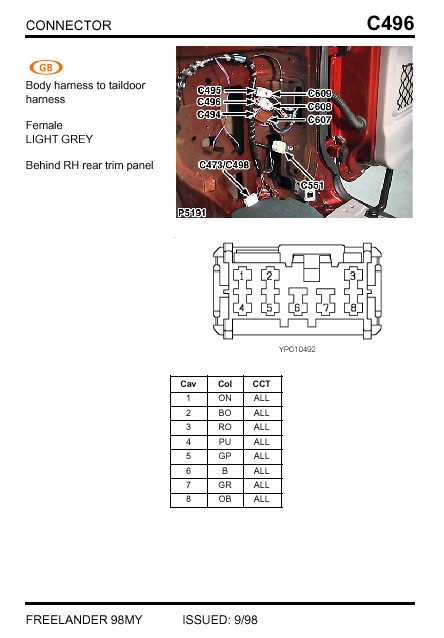 CONNECTOR

C496

GB

Body harness to taildoor harness

Female
LIGHT GREY

Behind RH rear trim panel

C495
C496
C494
C609
C608
C607
C473/C498
C551
P5191

1 2 3
4 5 6 7 8

YPC10492

| Cav | Col | CCT |
|---|---|---|
| 1 | ON | ALL |
| 2 | BO | ALL |
| 3 | RO | ALL |
| 4 | PU | ALL |
| 5 | GP | ALL |
| 6 | B | ALL |
| 7 | GR | ALL |
| 8 | OB | ALL |

FREELANDER 98MY

ISSUED: 9/98