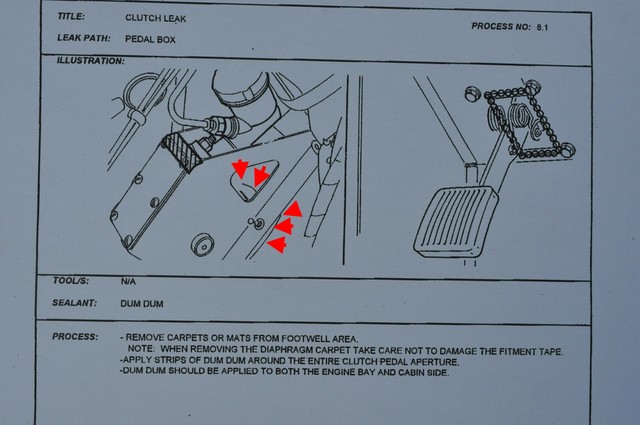 TITLE: CLUTCH LEAK

PROCESS NO: 8.1

LEAK PATH: PEDAL BOX

ILLUSTRATION:

TOOL/S: N/A

SEALANT: DUM DUM

PROCESS: - REMOVE CARPETS OR MATS FROM FOOTWELL AREA.
NOTE: WHEN REMOVING THE DIAPHRAGM CARPET TAKE CARE NOT TO DAMAGE THE FITMENT TAPE.
-APPLY STRIPS OF DUM DUM AROUND THE ENTIRE CLUTCH PEDAL APERTURE.
-DUM DUM SHOULD BE APPLIED TO BOTH THE ENGINE BAY AND CABIN SIDE.