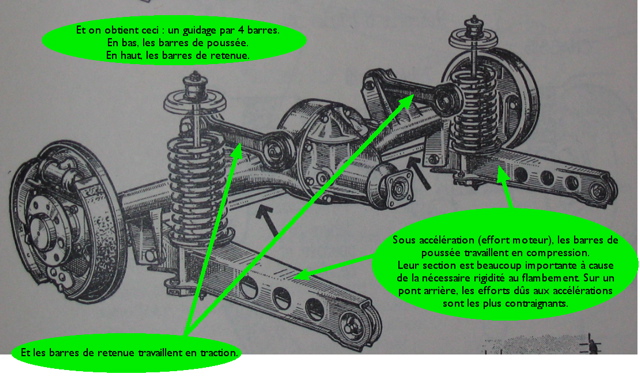 Et on obtient ceci : un guidage par 4 barres.
En bas, les barres de poussée.
En haut, les barres de retenue.

Sous accélération (effort moteur), les barres de poussée travaillent en compression.
Leur section est beaucoup importante à cause de la nécessaire rigidité au flambement. Sur un pont arrière, les efforts dûs aux accélérations sont les plus contraignants.

Et les barres de retenue travaillent en traction.